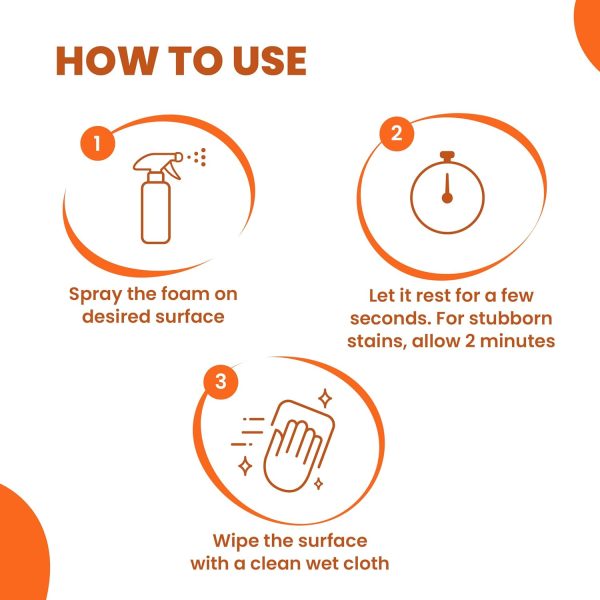 HOW TO USE

1

Spray the foam on desired surface

2

Let it rest for a few seconds. For stubborn stains, allow 2 minutes

3

Wipe the surface with a clean wet cloth